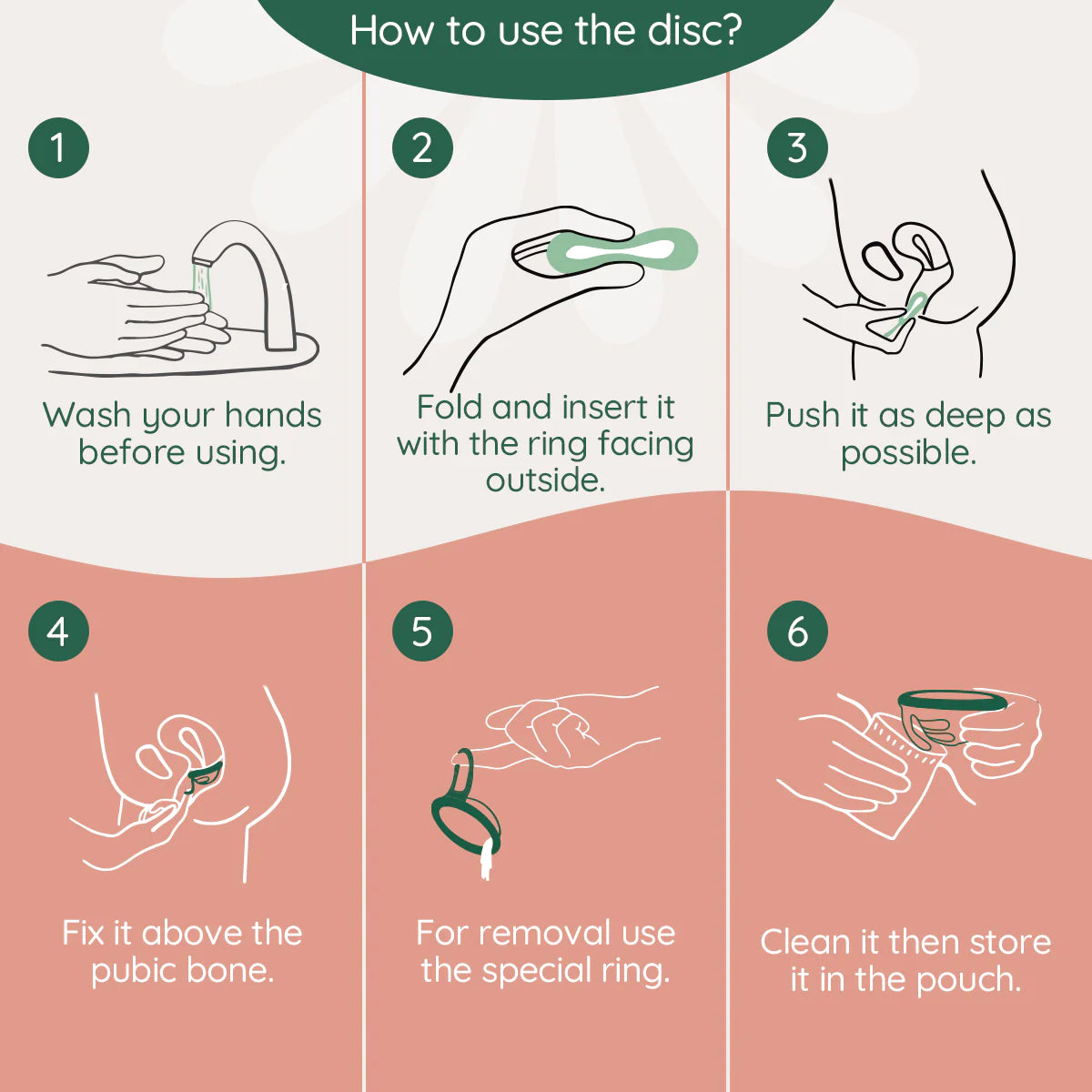 How to use the disc?

1

Wash your hands before using.

2

Fold and insert it with the ring facing outside.

3

Push it as deep as possible.

4

Fix it above the pubic bone.

5

For removal use the special ring.

6

Clean it then store it in the pouch.