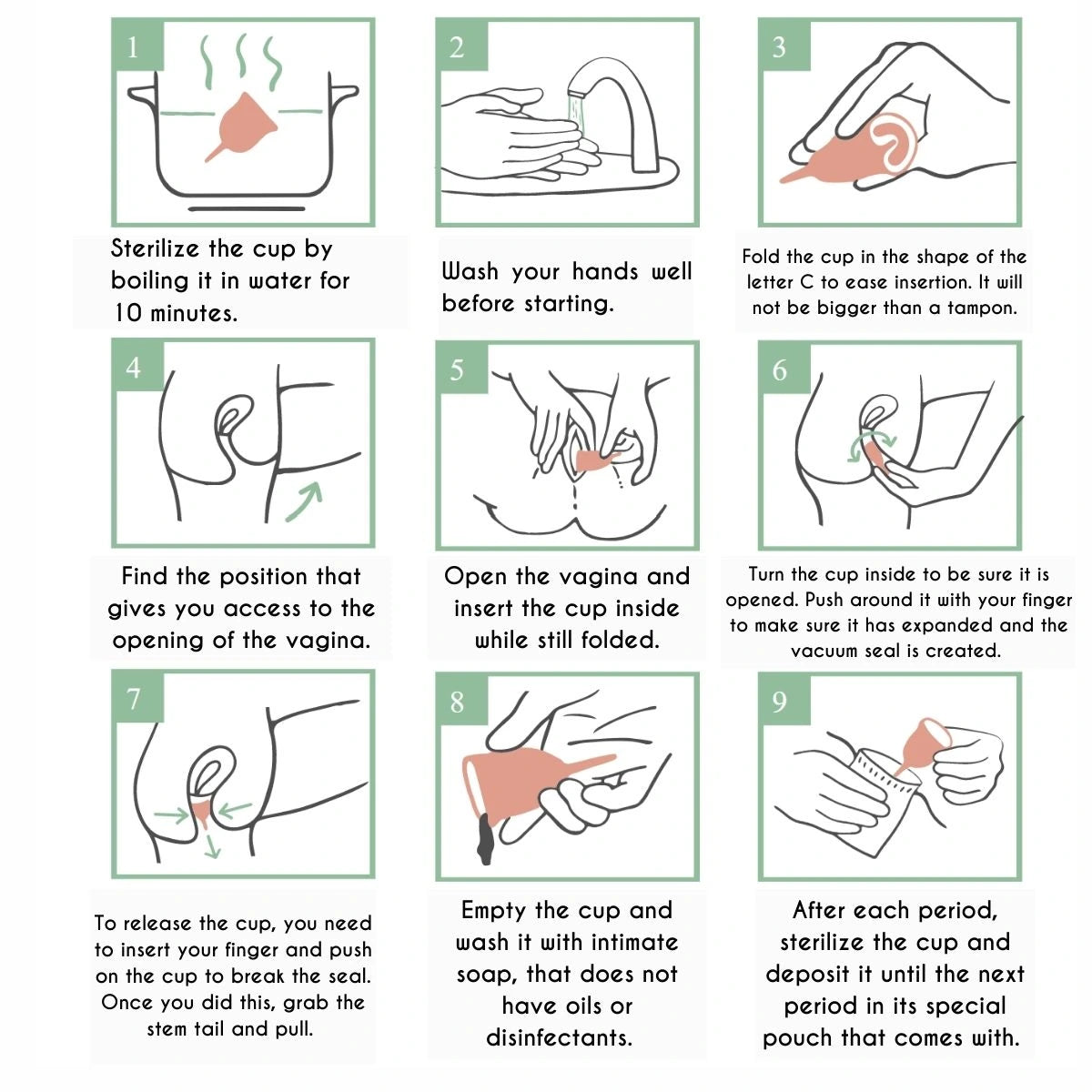 1

Sterilize the cup by boiling it in water for 10 minutes.

2

Wash your hands well before starting.

3

Fold the cup in the shape of the letter C to ease insertion. It will not be bigger than a tampon.

4

Find the position that gives you access to the opening of the vagina.

5

Open the vagina and insert the cup inside while still folded.

6

Turn the cup inside to be sure it is opened. Push around it with your finger to make sure it has expanded and the vacuum seal is created.

7

To release the cup, you need to insert your finger and push on the cup to break the seal. Once you did this, grab the stem tail and pull.

8

Empty the cup and wash it with intimate soap, that does not have oils or disinfectants.

9

After each period, sterilize the cup and deposit it until the next period in its special pouch that comes with.